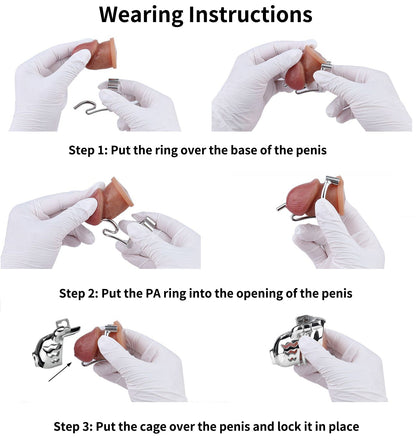 Wearing Instructions

Step 1: Put the ring over the base of the penis

Step 2: Put the PA ring into the opening of the penis

Step 3: Put the cage over the penis and lock it in place