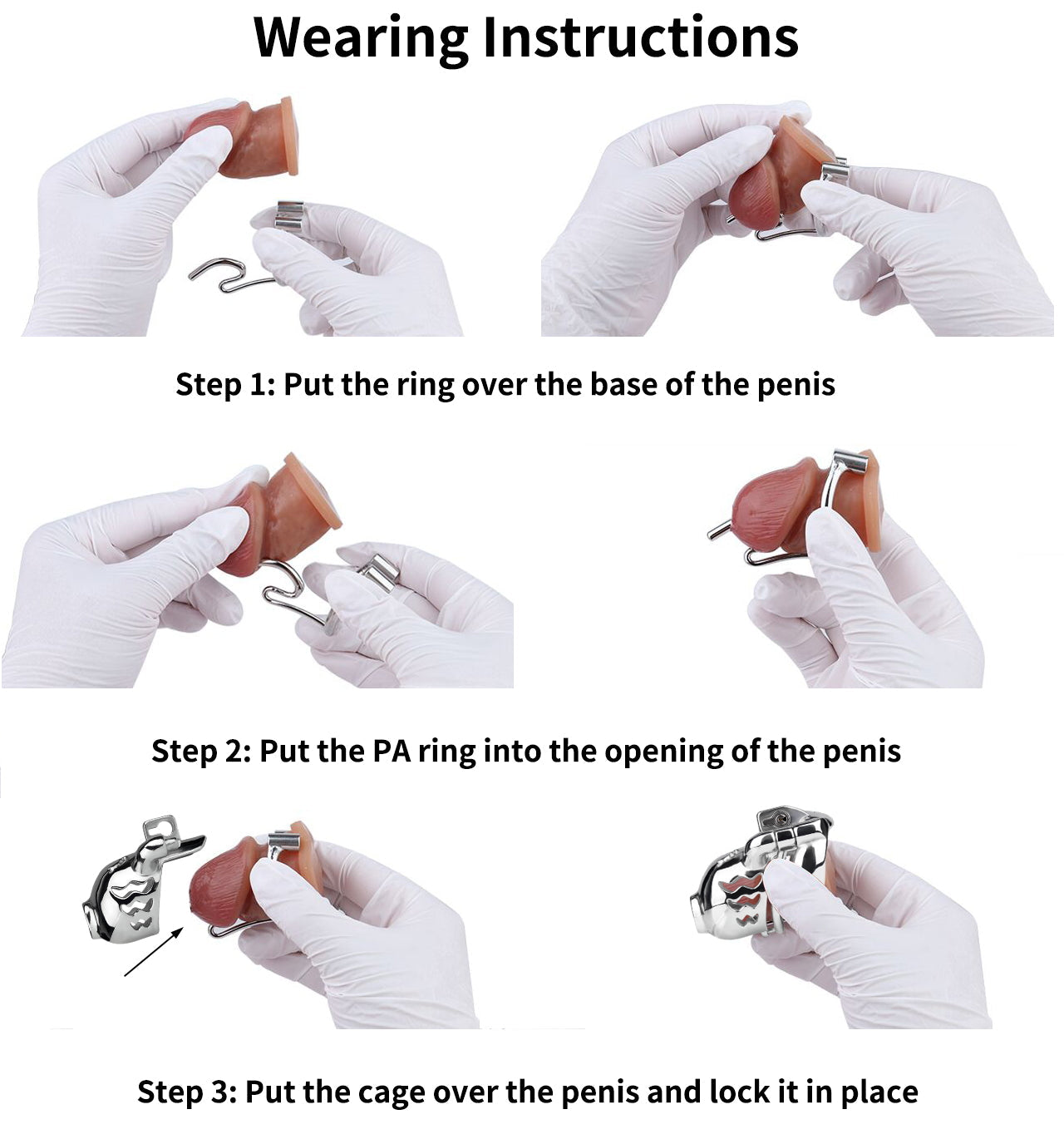 Wearing Instructions

Step 1: Put the ring over the base of the penis

Step 2: Put the PA ring into the opening of the penis

Step 3: Put the cage over the penis and lock it in place